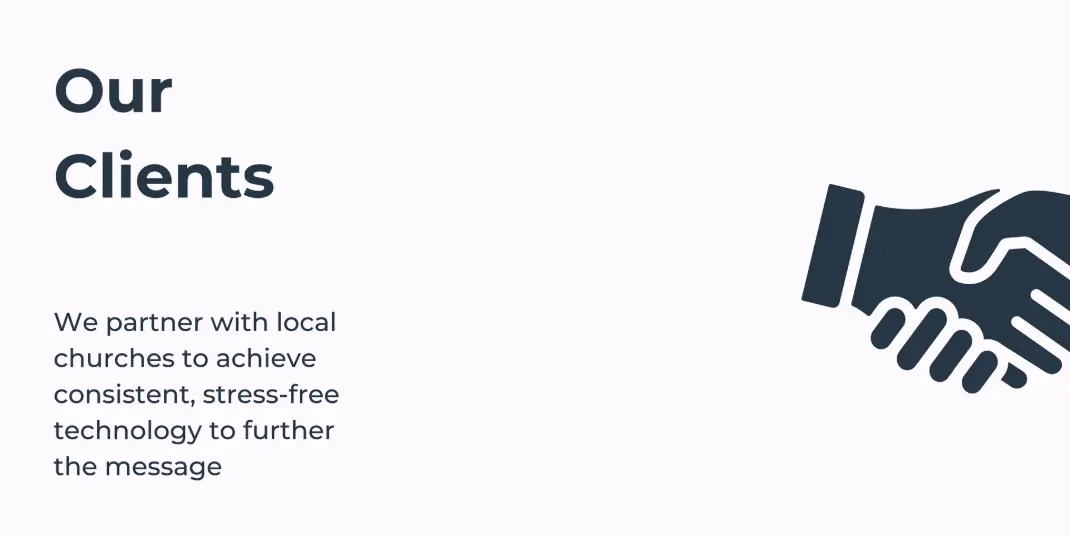 Our
Clients

We partner with local churches to achieve consistent, stress-free technology to further the message